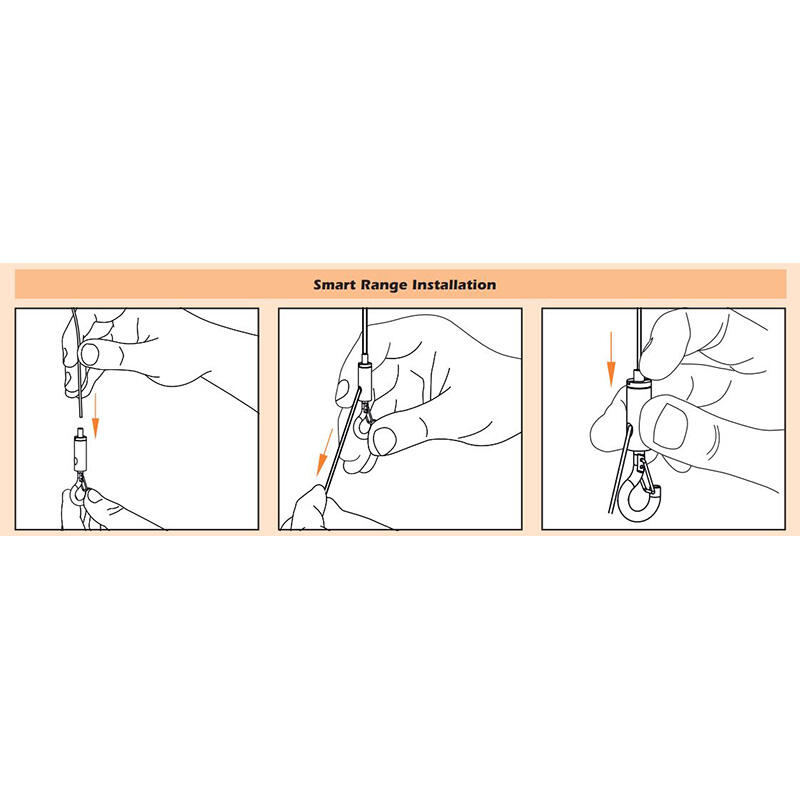 Smart Range Installation